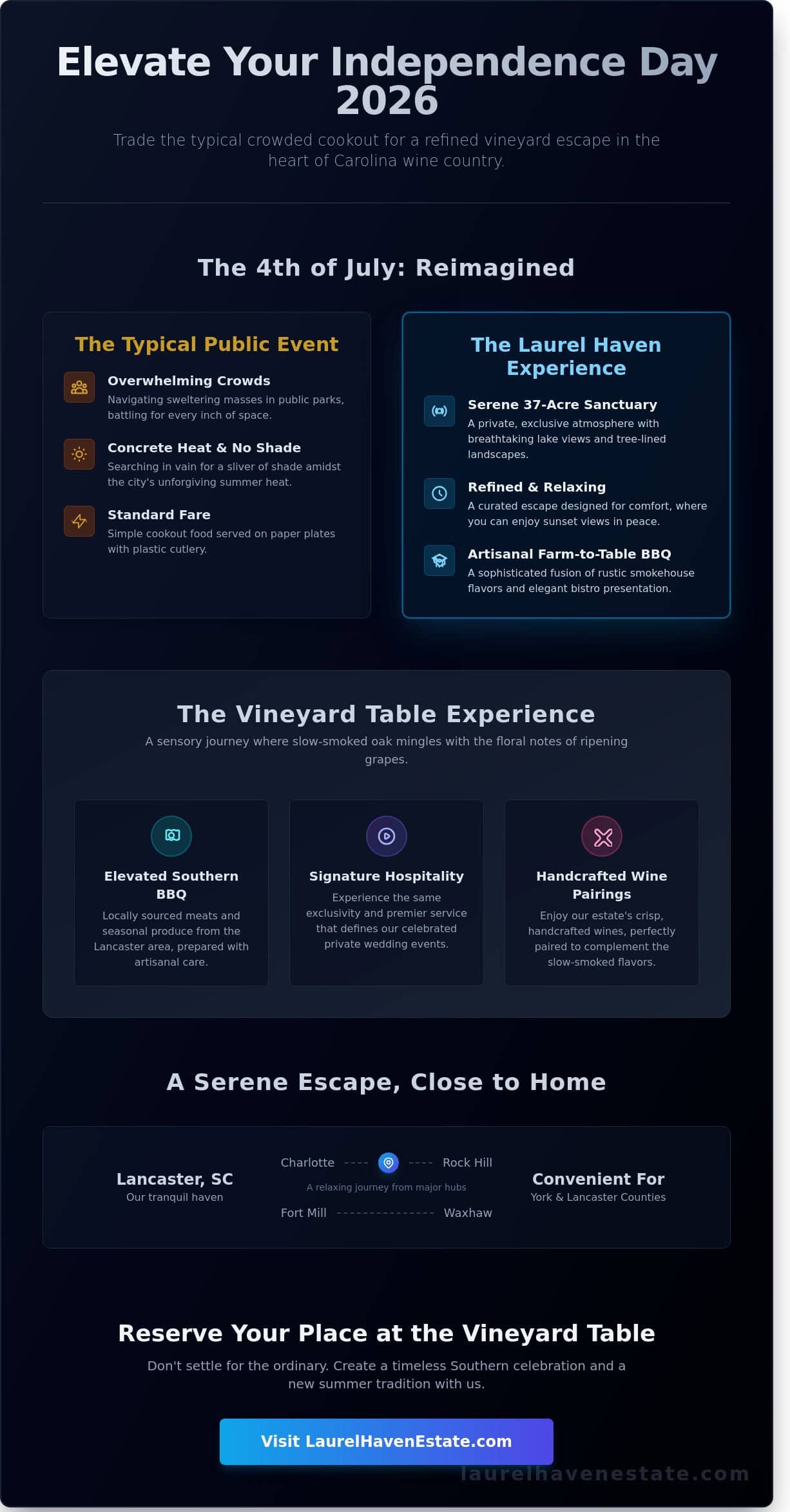 Elevate Your Independence Day 2026

Trade the typical crowded cookout for a refined vineyard escape in the heart of Carolina wine country.

The 4th of July: Reimagined

The Typical Public Event

Overwhelming Crowds
Navigating sweltering masses in public parks, battling for every inch of space.

Concrete Heat & No Shade
Searching in vain for a sliver of shade amidst the city's unforgiving summer heat.

Standard Fare
Simple cookout food served on paper plates with plastic cutlery.

The Laurel Haven Experience

Serene 37-Acre Sanctuary
A private, exclusive atmosphere with breathtaking lake views and tree-lined landscapes.

Refined & Relaxing
A curated escape designed for comfort, where you can enjoy sunset views in peace.

Artisanal Farm-to-Table BBQ
A sophisticated fusion of rustic smokehouse flavors and elegant bistro presentation.

The Vineyard Table Experience

A sensory journey where slow-smoked oak mingles with the floral notes of ripening grapes.

Elevated Southern BBQ
Locally sourced meats and seasonal produce from the Lancaster area, prepared with artisanal care.

Signature Hospitality
Experience the same exclusivity and premier service that defines our celebrated private wedding events.

Handcrafted Wine Pairings
Enjoy our estate's crisp, handcrafted wines, perfectly paired to complement the slow-smoked flavors.

A Serene Escape, Close to Home

Lancaster, SC
Our tranquil haven

Charlotte Rock Hill
A relaxing journey from major hubs
Fort Mill Waxhaw

Convenient For
York & Lancaster Counties

Reserve Your Place at the Vineyard Table

Don't settle for the ordinary. Create a timeless Southern celebration and a new summer tradition with us.

Visit LaurelHavenEstate.com

laurelhavenestate.com